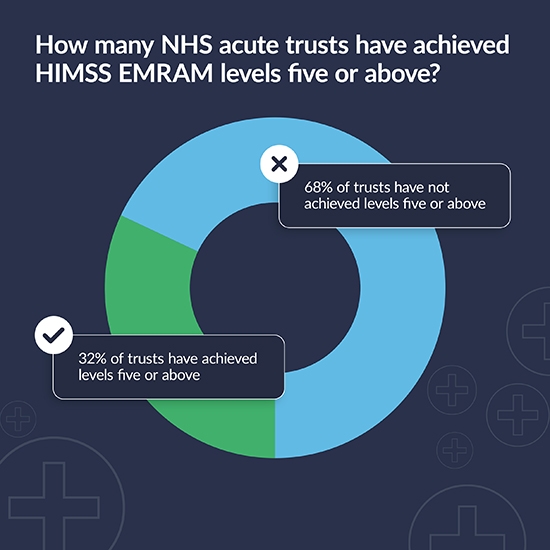 How many NHS acute trusts have achieved HIMSS EMRAM levels five or above?

68% of trusts have not achieved levels five or above

32% of trusts have achieved levels five or above